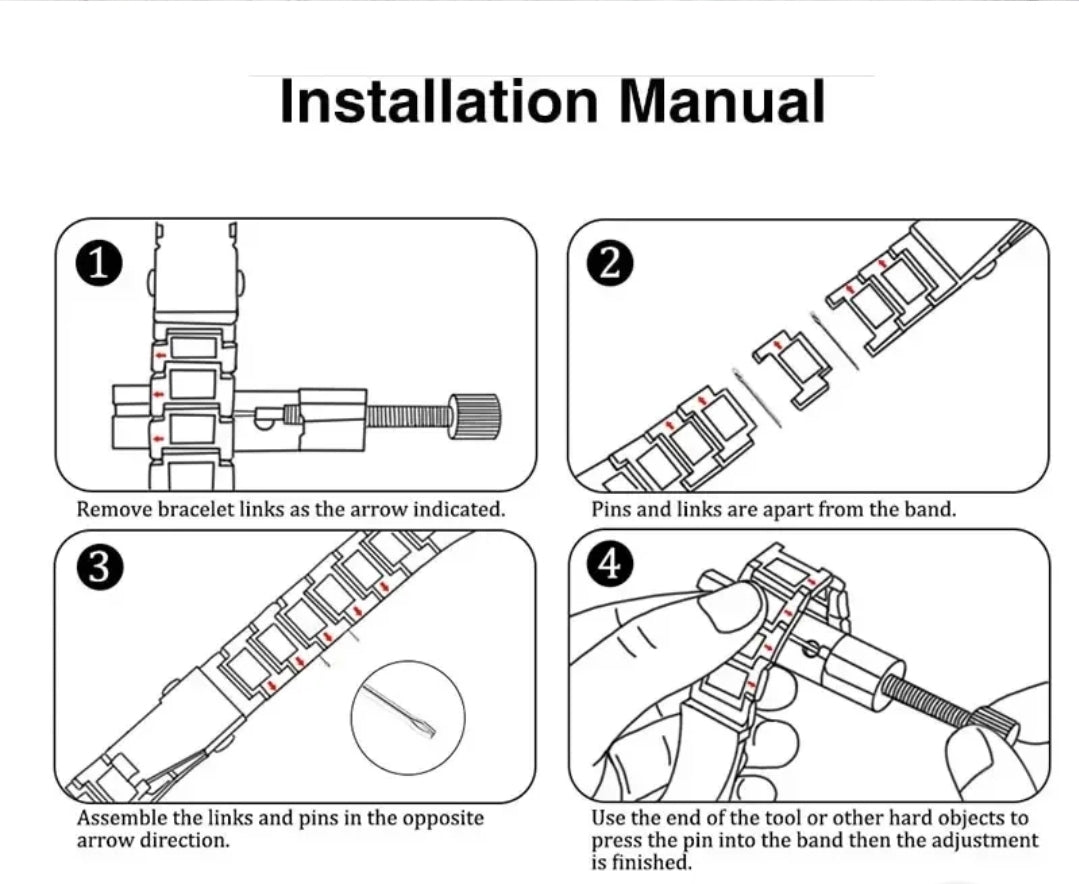 Installation Manual

1

Remove bracelet links as the arrow indicated.

2

Pins and links are apart from the band.

3

Assemble the links and pins in the opposite arrow direction.

4

Use the end of the tool or other hard objects to press the pin into the band then the adjustment is finished.